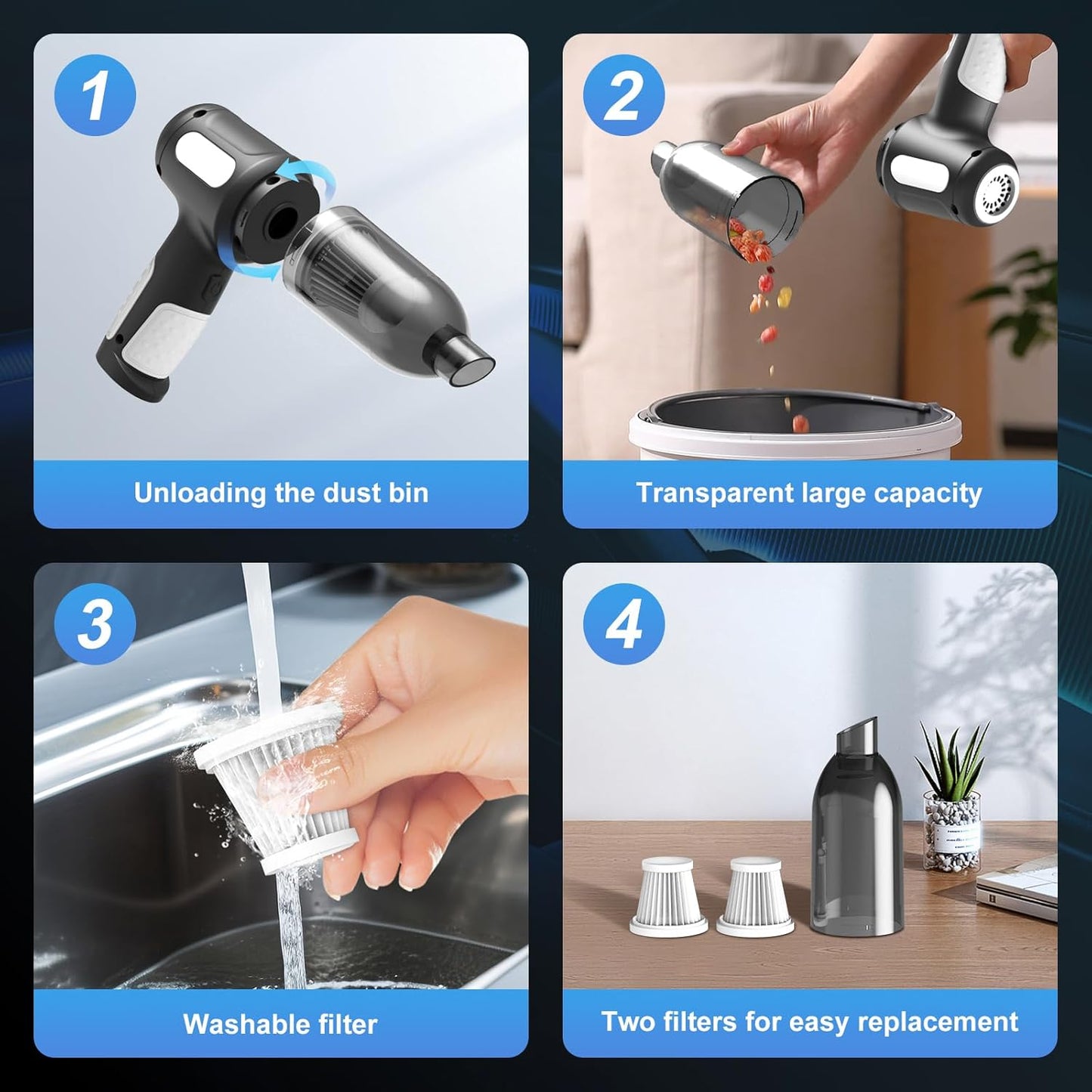 1

Unloading the dust bin

2

Transparent large capacity

3

Washable filter

4

Two filters for easy replacement