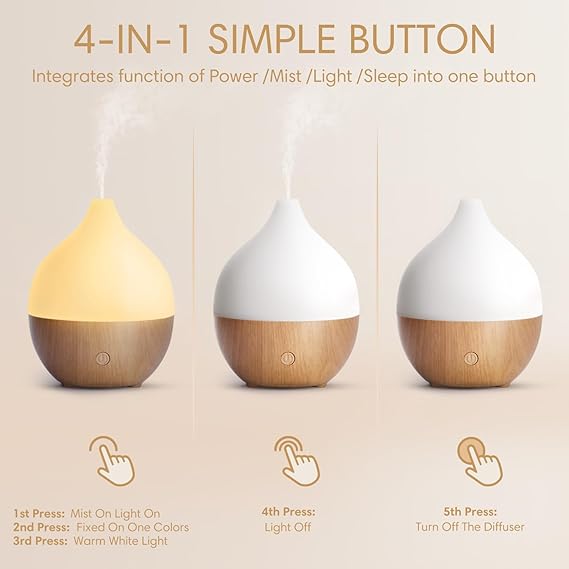 4-IN-1 SIMPLE BUTTON

Integrates function of Power /Mist /Light /Sleep into one button

1st Press: Mist On Light On
2nd Press: Fixed On One Colors
3rd Press: Warm White Light

4th Press:
Light Off

5th Press:
Turn Off The Diffuser