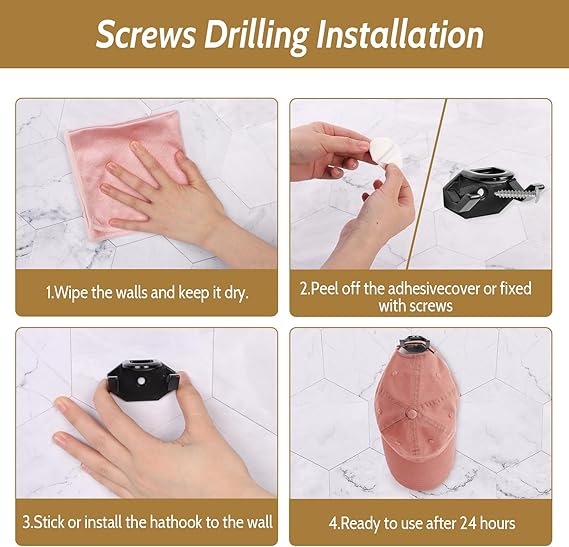 Screws Drilling Installation

1.Wipe the walls and keep it dry.

2.Peel off the adhesivecover or fixed with screws

3.Stick or install the hathook to the wall

4.Ready to use after 24 hours