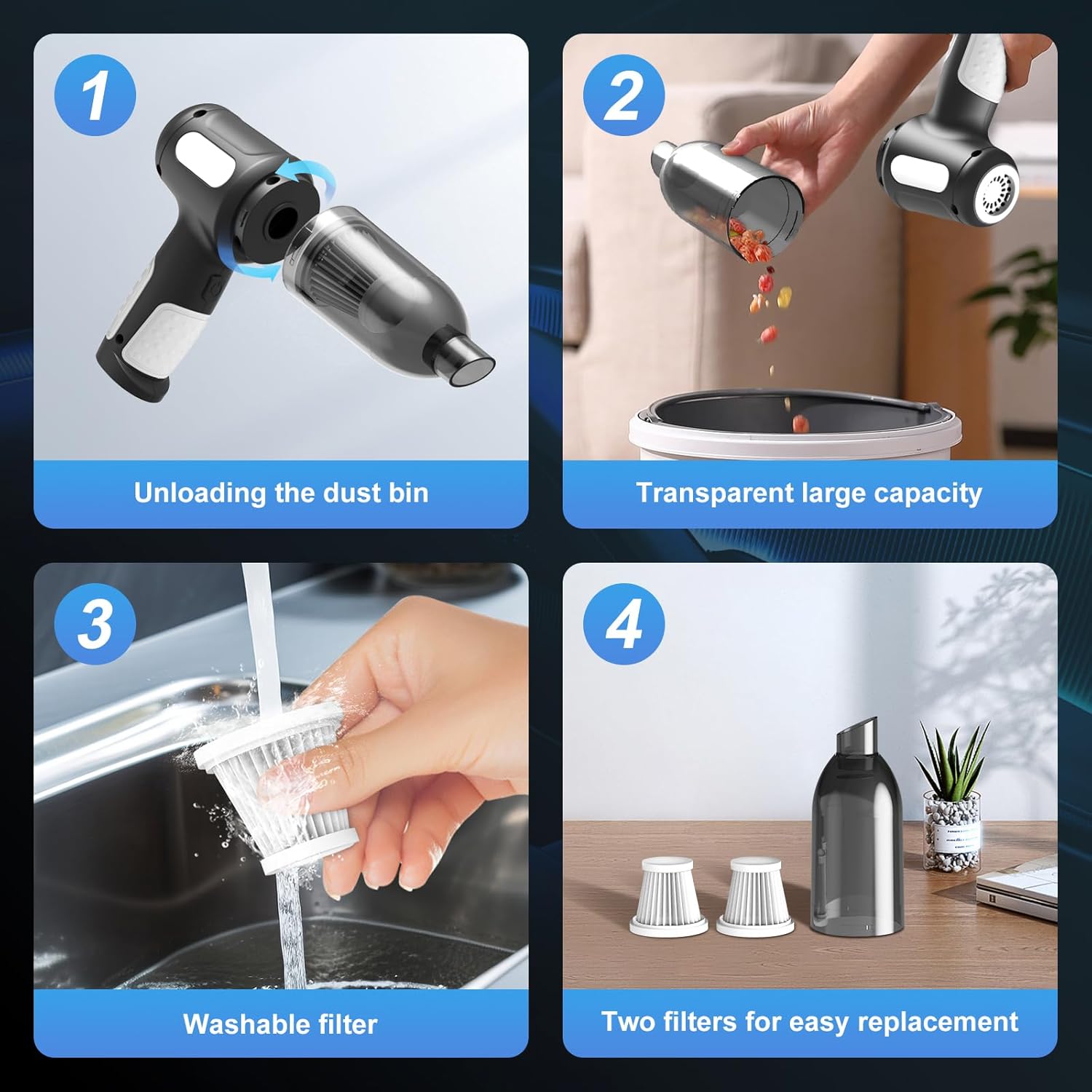 1

Unloading the dust bin

2

Transparent large capacity

3

Washable filter

4

Two filters for easy replacement